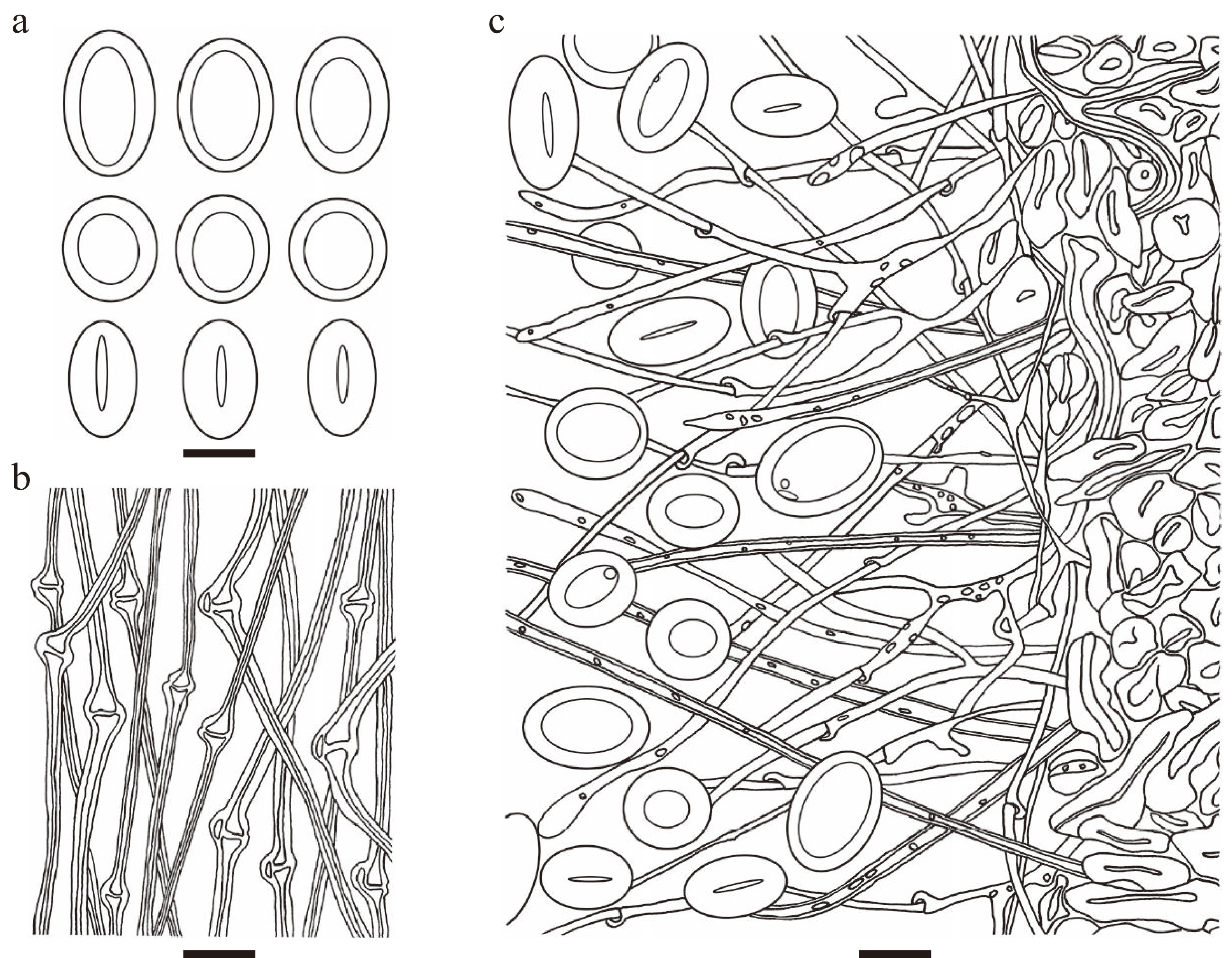 a

b

c