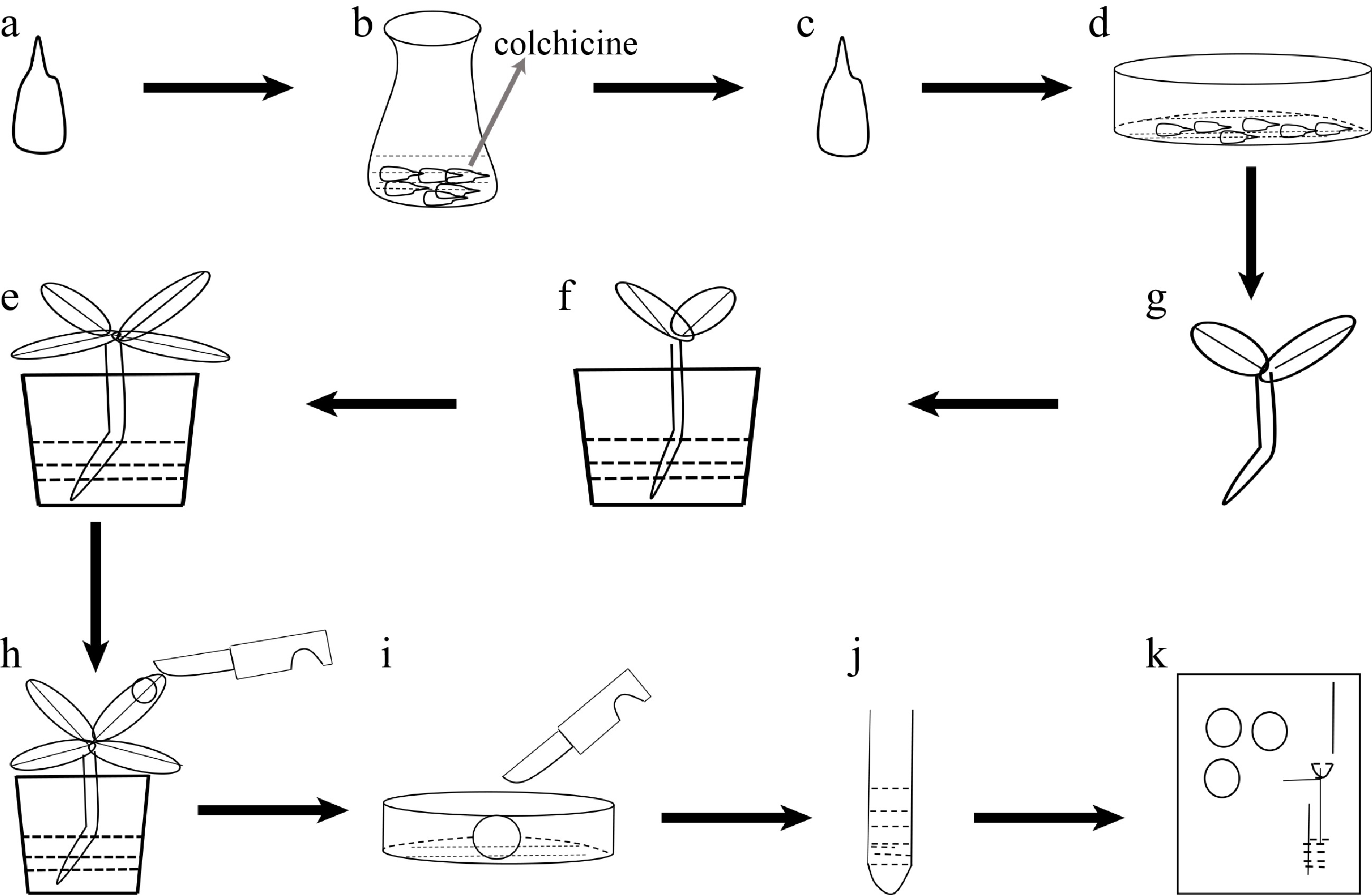 a

b

colchicine

c

d

e

f

g

h

i

j

k