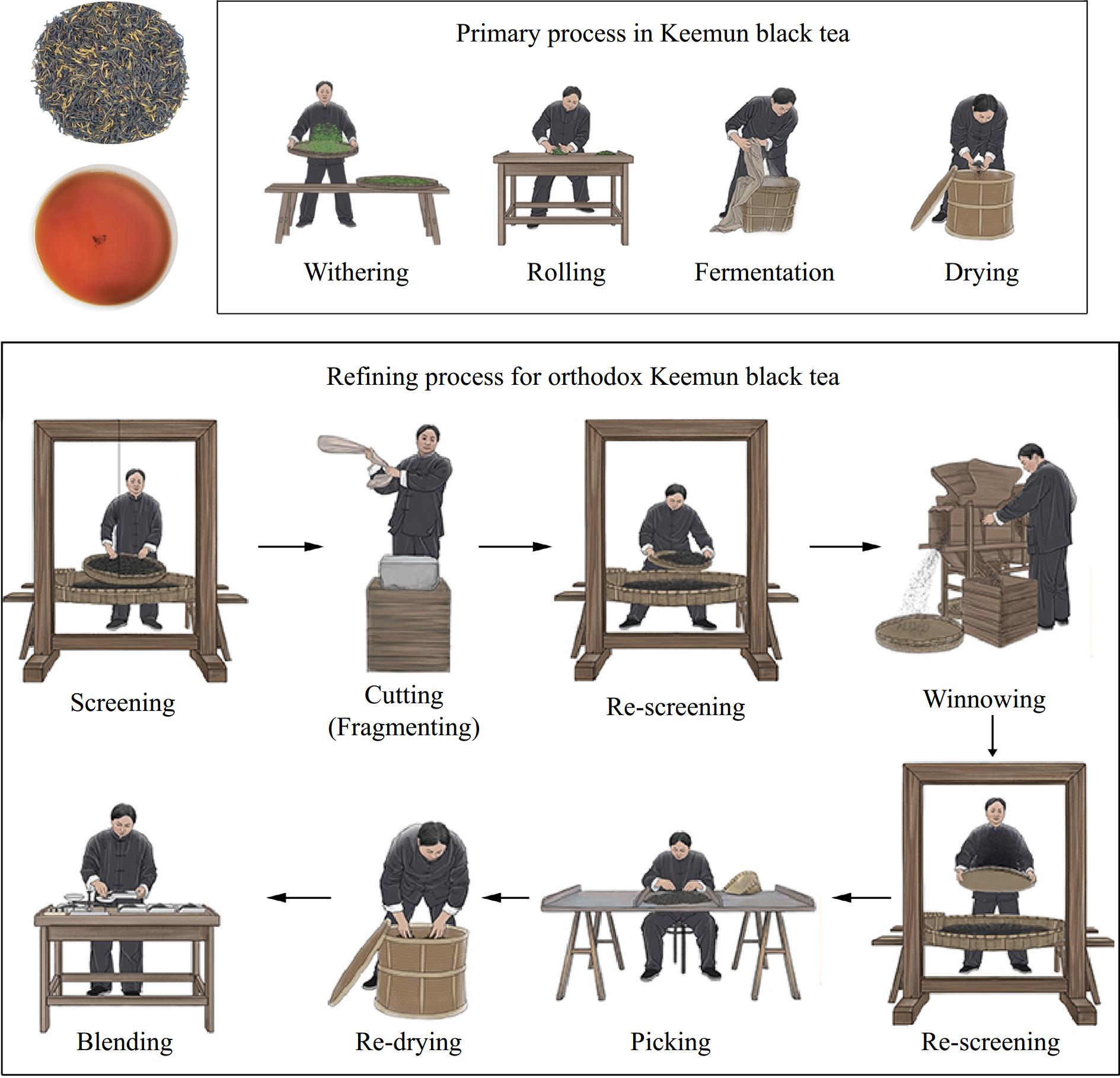 Primary process in Keemun black tea

Withering

Rolling

Fermentation

Drying

Refining process for orthodox Keemun black tea

Screening

Cutting (Fragmenting)

Re-screening

Winnowing

Re-screening

Picking

Re-drying

Blending