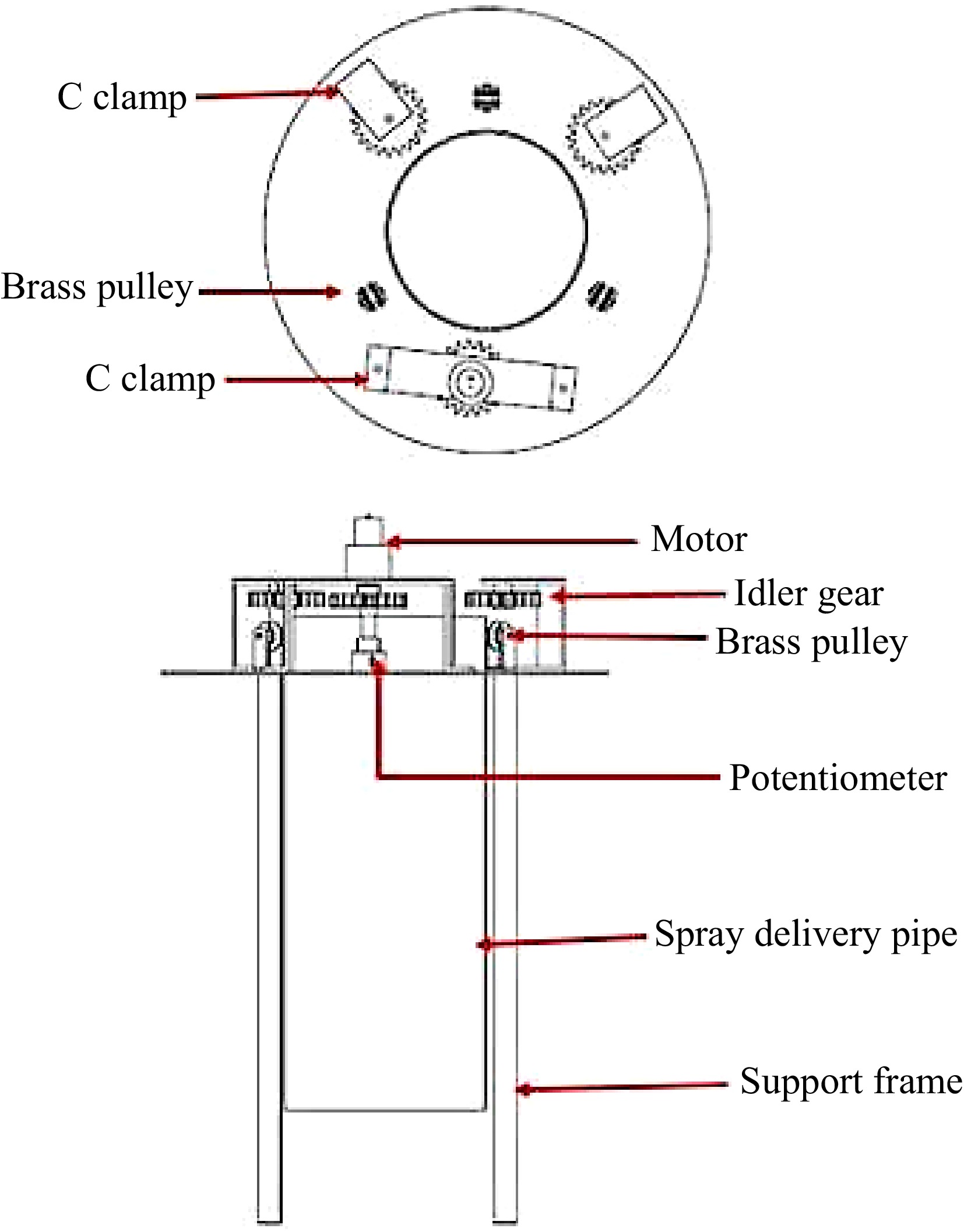 C clamp

Brass pulley

C clamp

Motor

Idler gear

Brass pulley

Potentiometer

Spray delivery pipe

Support frame