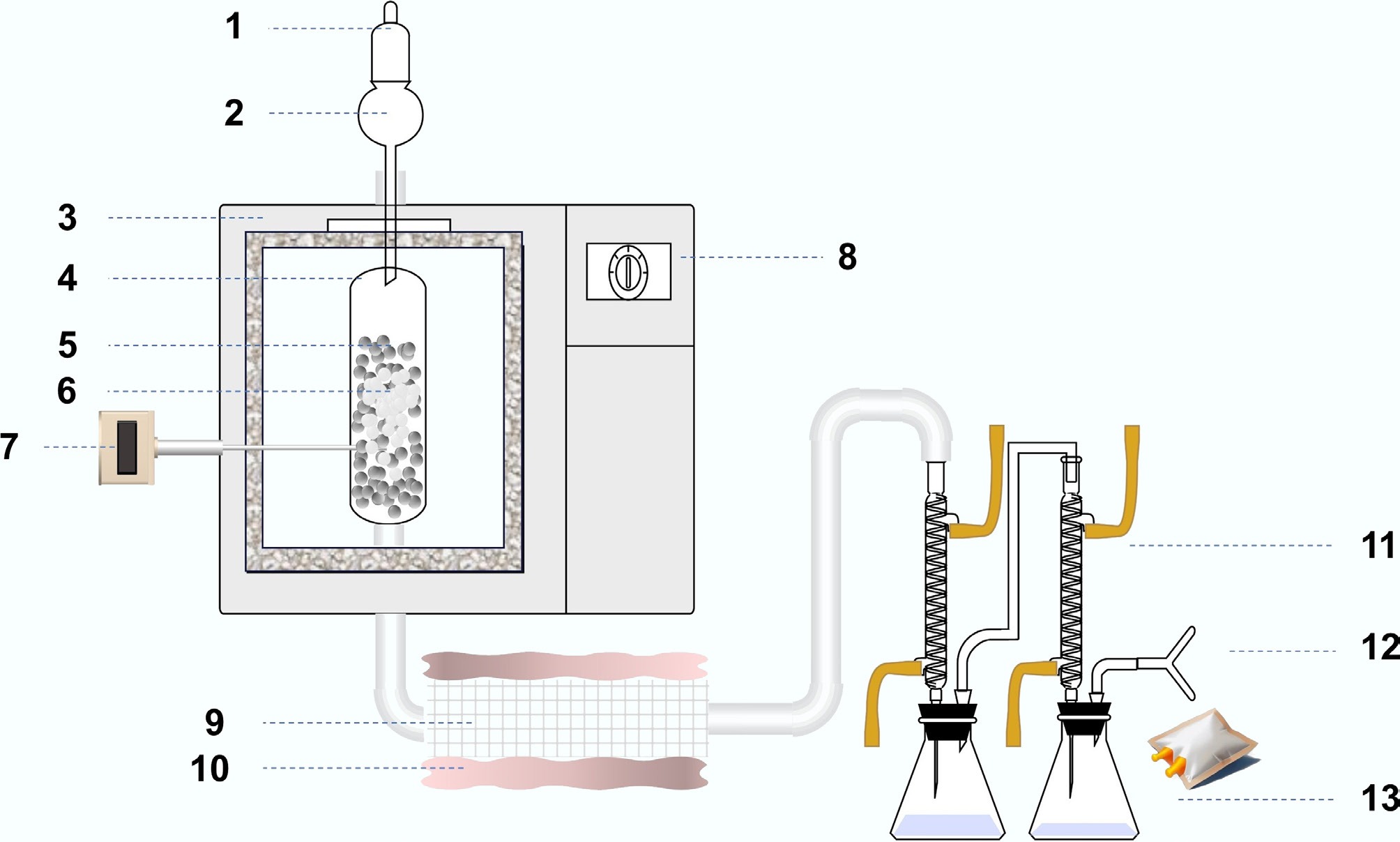 1
2
3
4
5
6
7
8
9
10
11
12
13