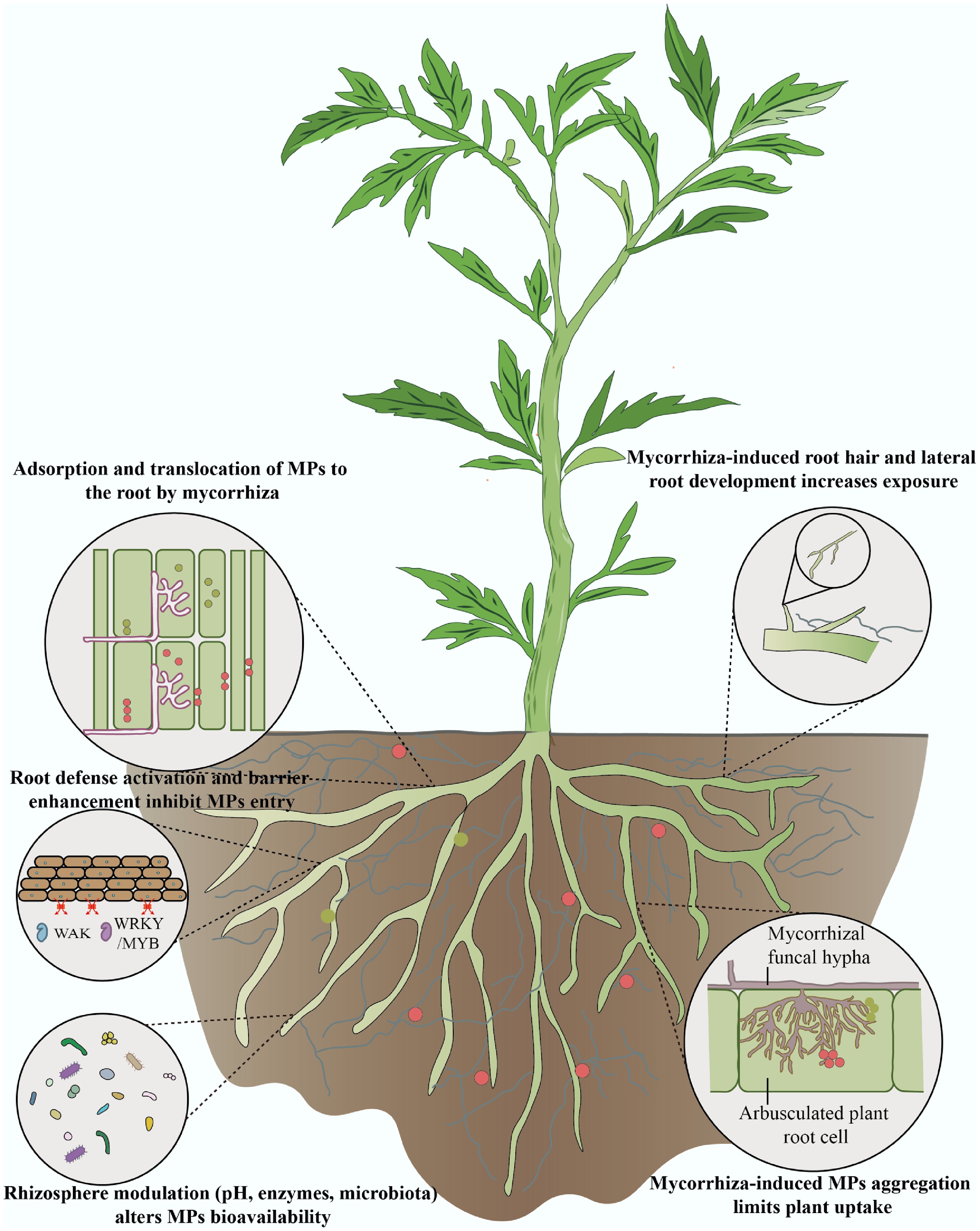 Adsorption and translocation of MPs to the root by mycorrhiza

Mycorrhiza-induced root hair and lateral root development increases exposure

Root defense activation and barrier enhancement inhibit MPs entry

WAK

WRKY /MYB

Mycorrhizal funcal hypha

Arbusculated plant root cell

Rhizosphere modulation (pH, enzymes, microbiota) alters MPs bioavailability

Mycorrhiza-induced MPs aggregation limits plant uptake