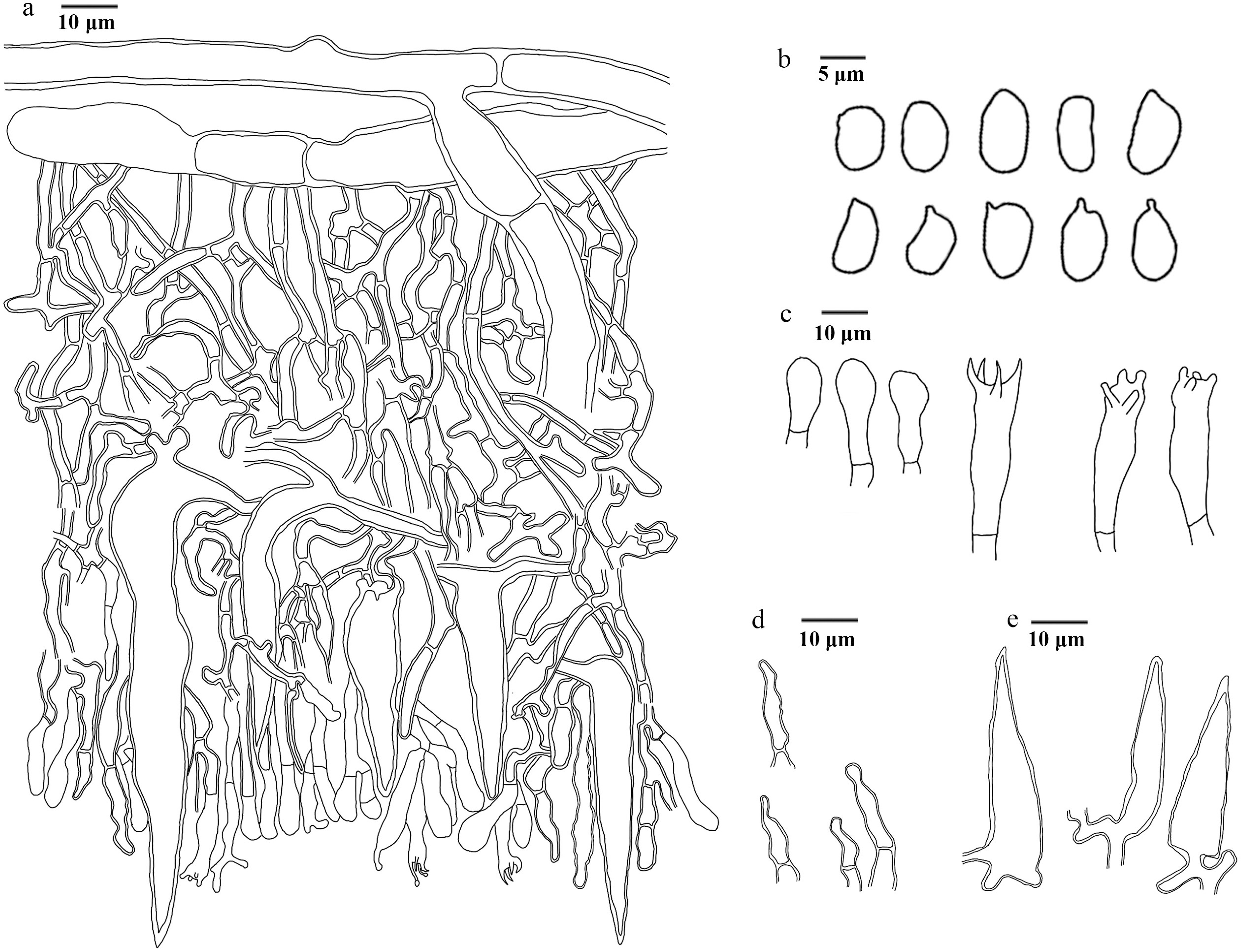 a 10 μm

b 5 μm

c 10 μm

d 10 μm

e 10 μm