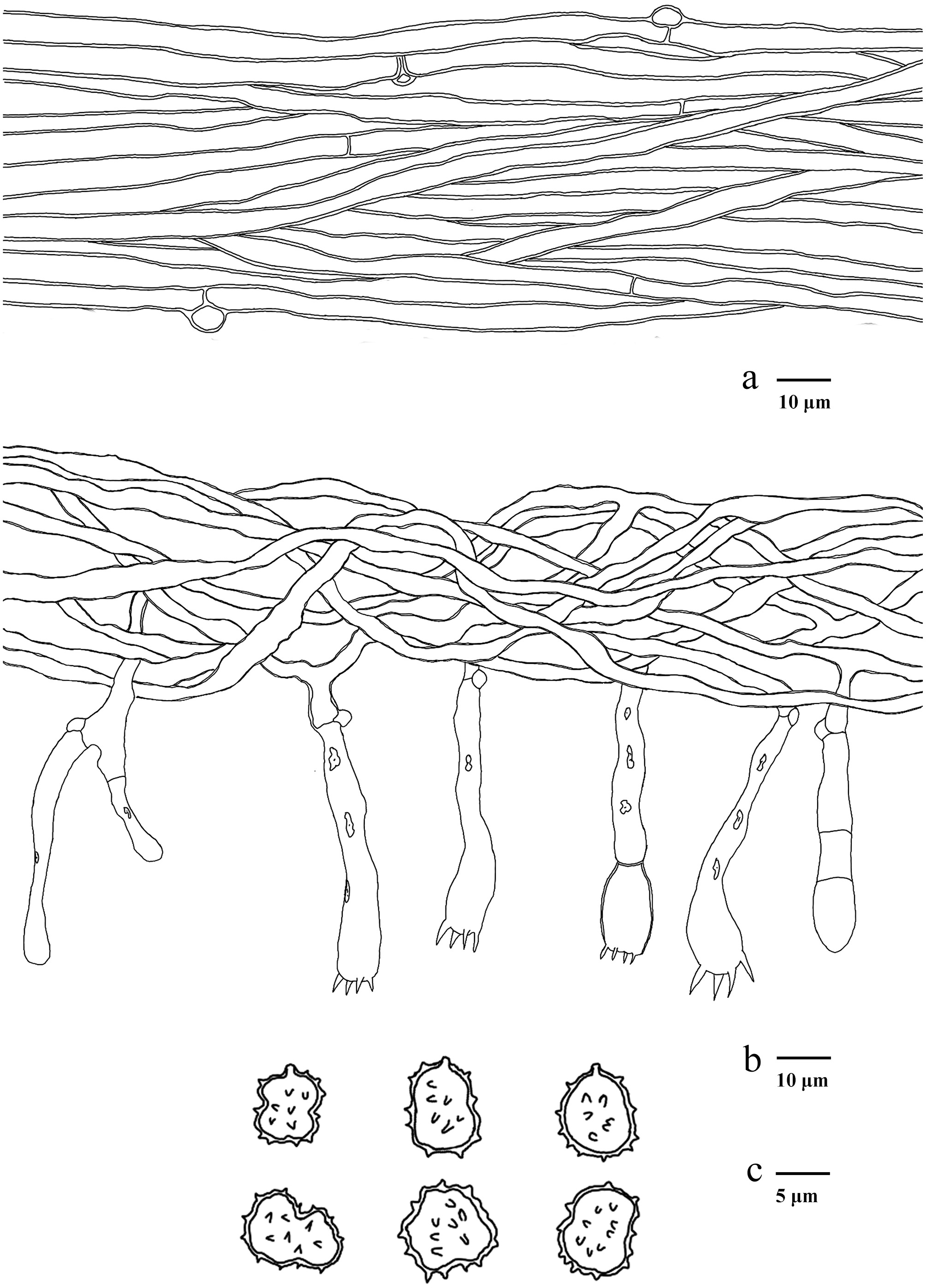 a
10 μm

b
10 μm

c
5 μm