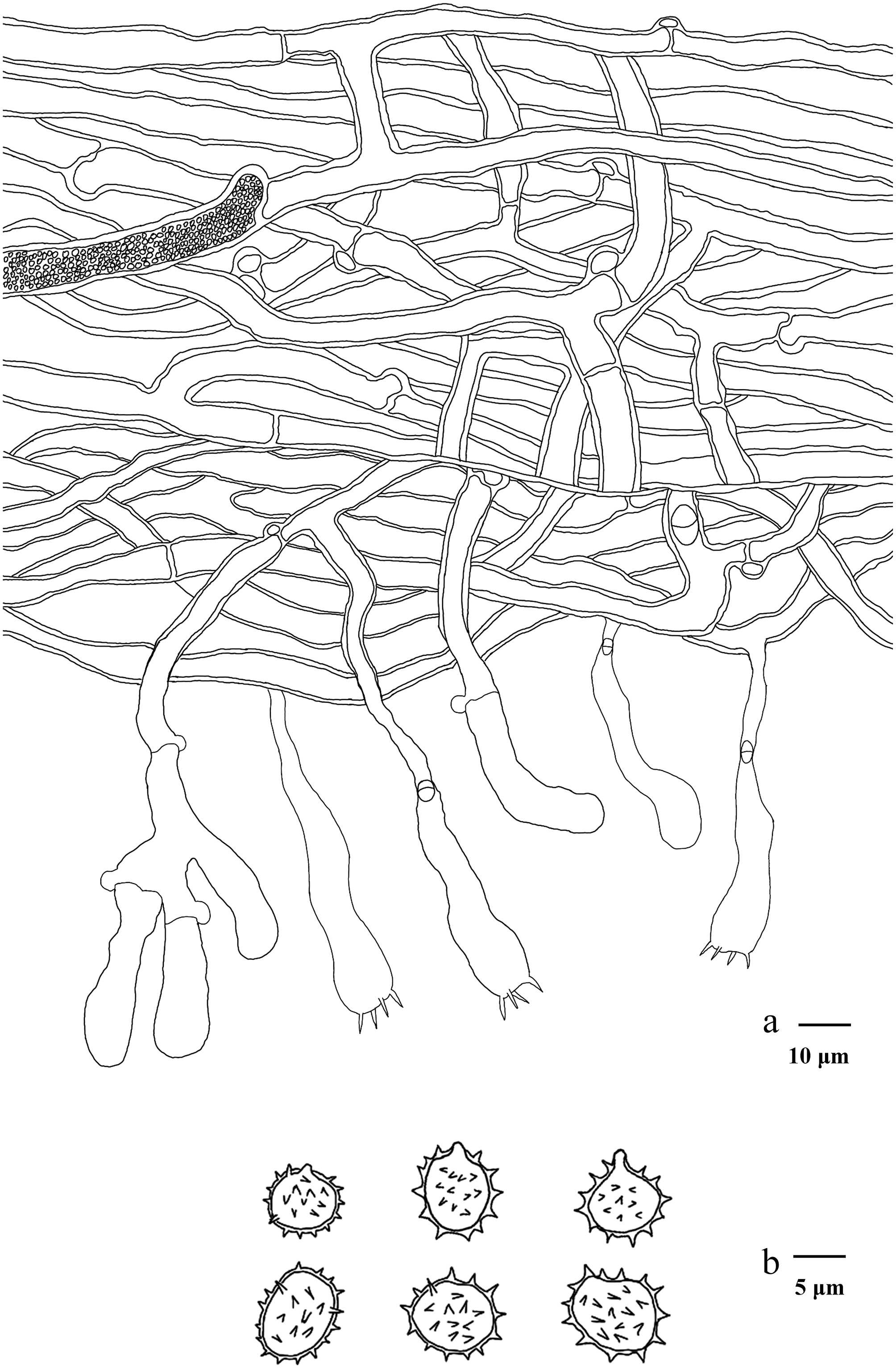 a
10 μm

b
5 μm