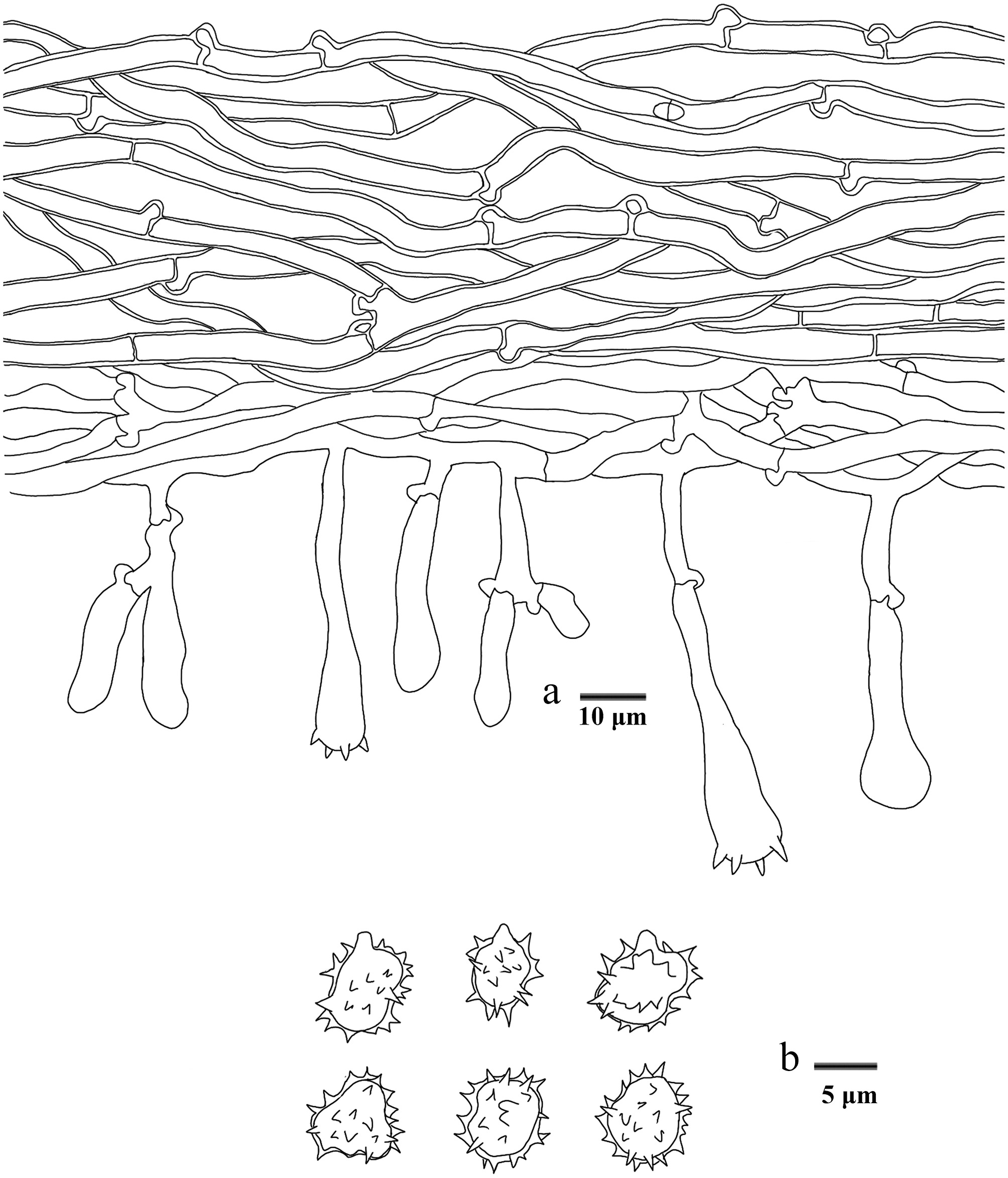 a
10 µm

b
5 µm