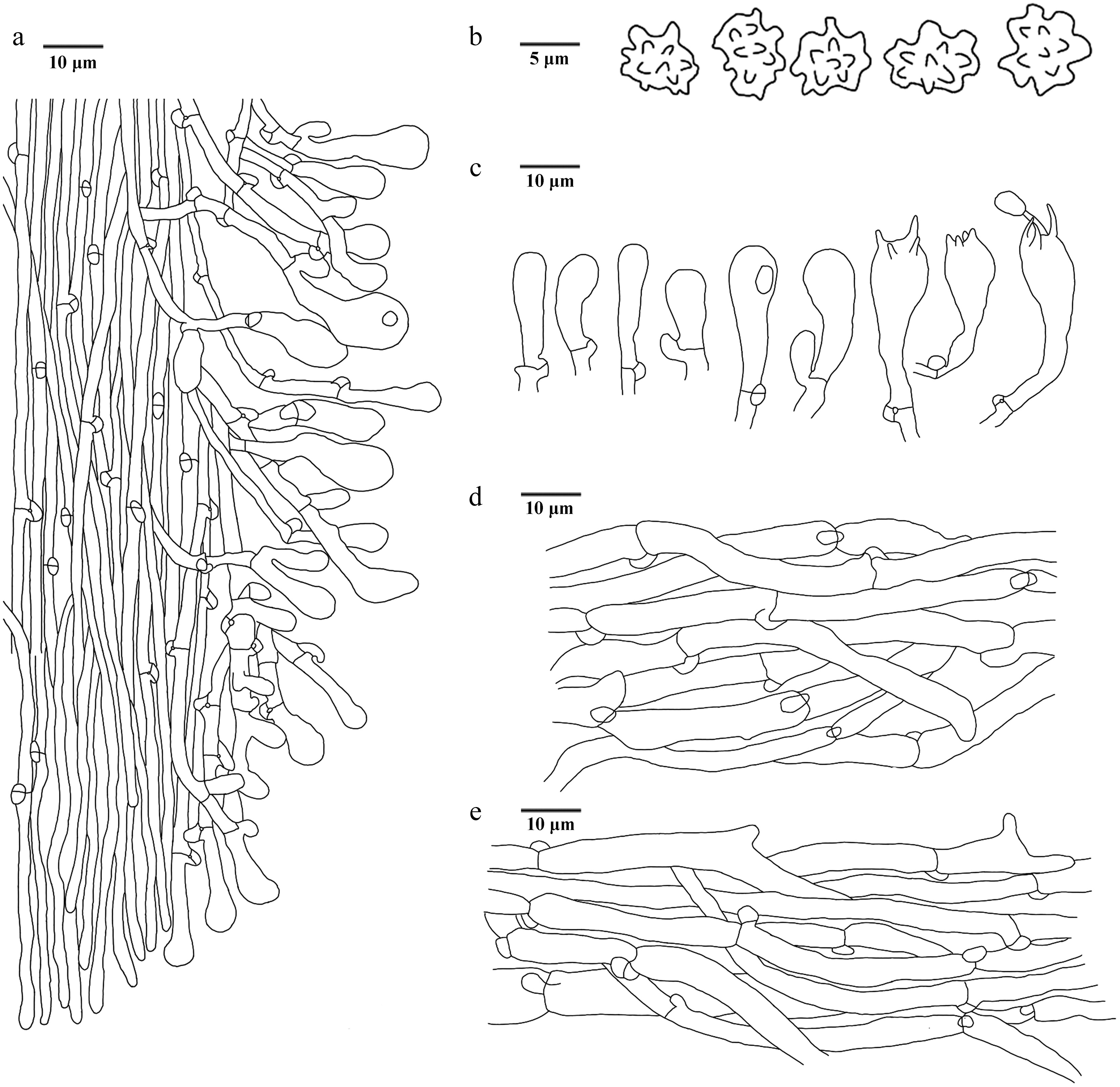 a
10 µm

b
5 µm

c
10 µm

d
10 µm

e
10 µm