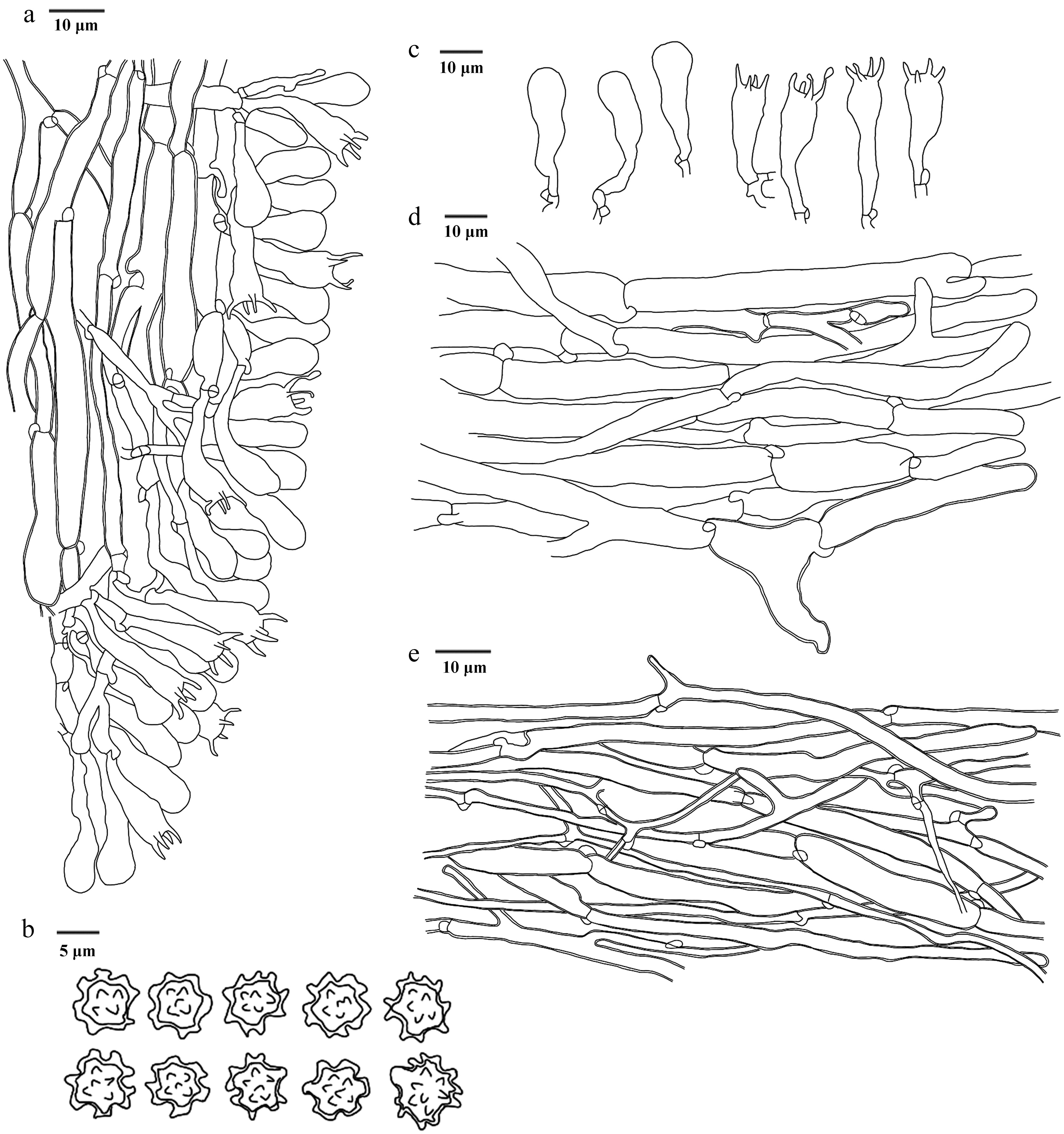 a
10 µm

c
10 µm

d
10 µm

e
10 µm

b
5 µm