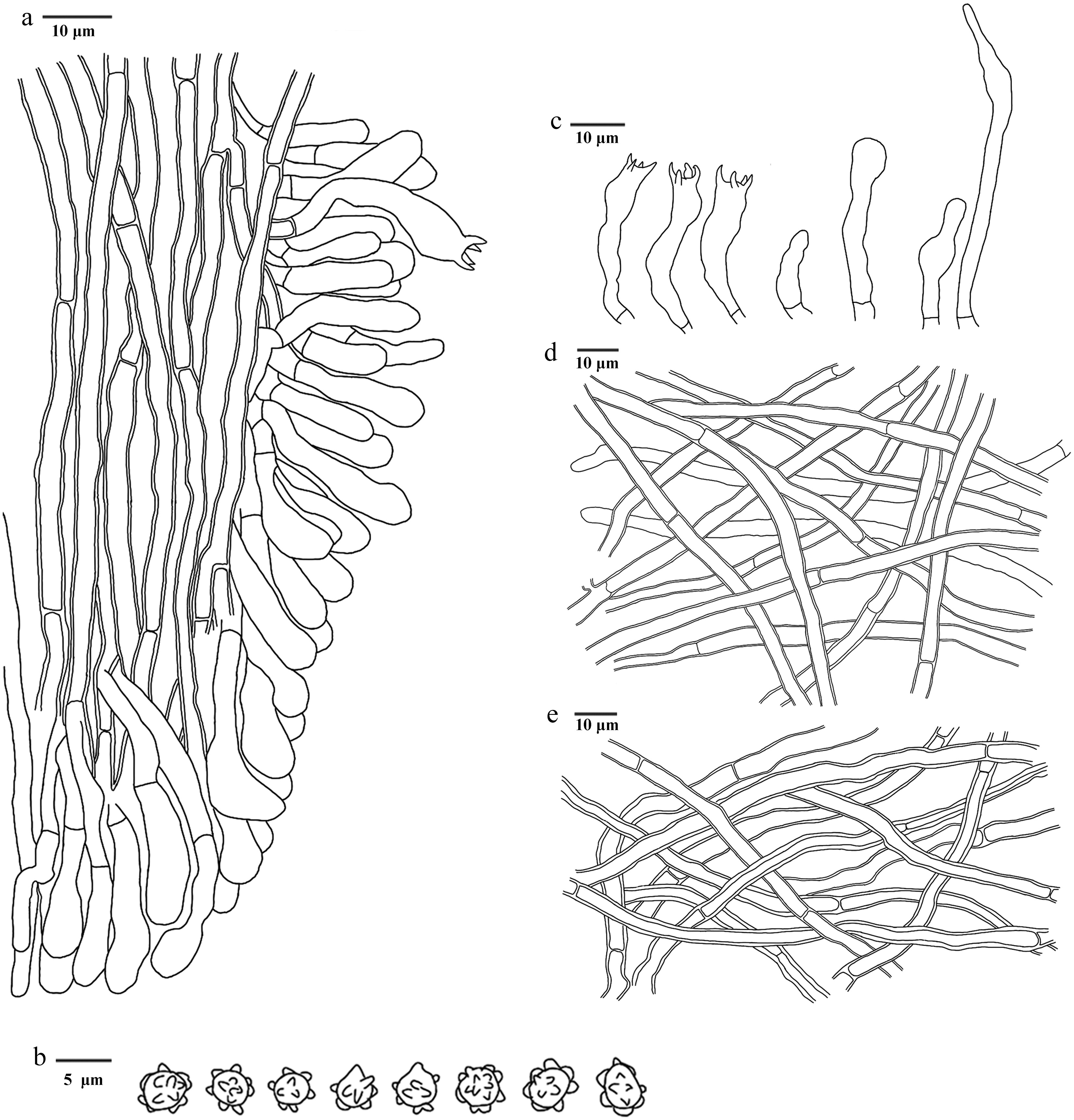 a 10 μm

c 10 μm

d 10 μm

e 10 μm

b 5 μm