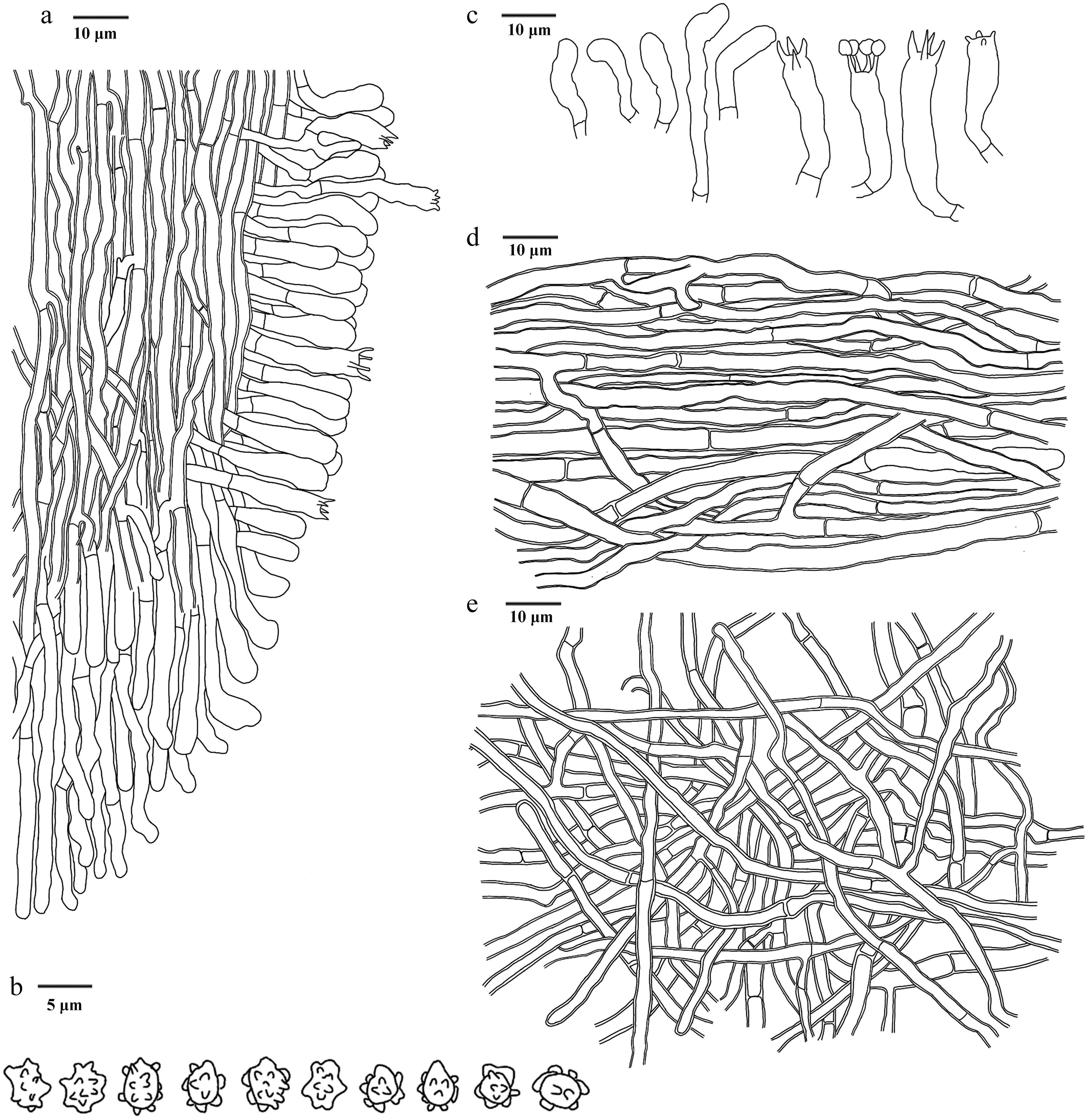 a
10 μm

c
10 μm

d
10 μm

e
10 μm

b
5 μm