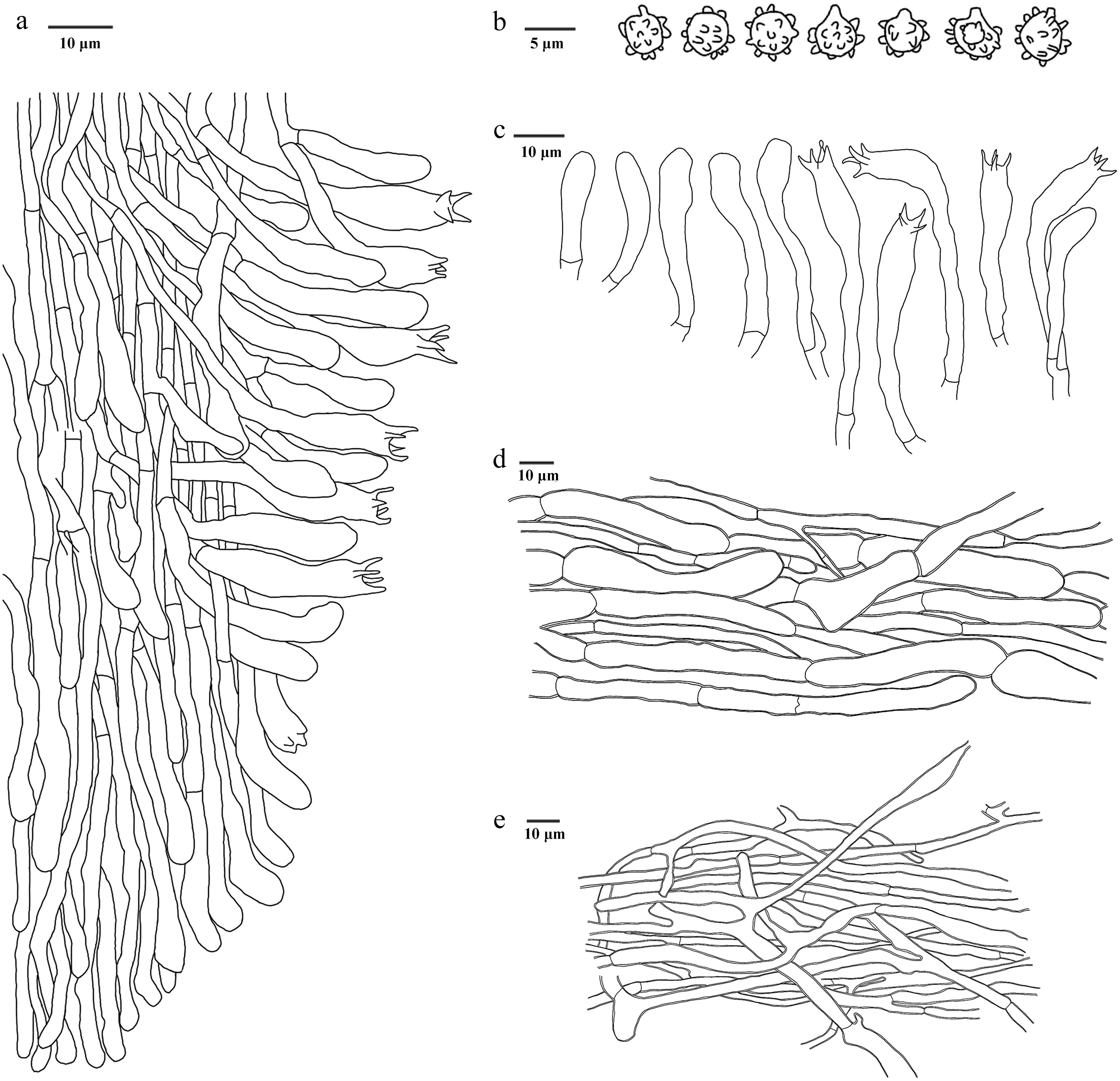 a
10 µm

b
5 µm

c
10 µm

d
10 µm

e
10 µm