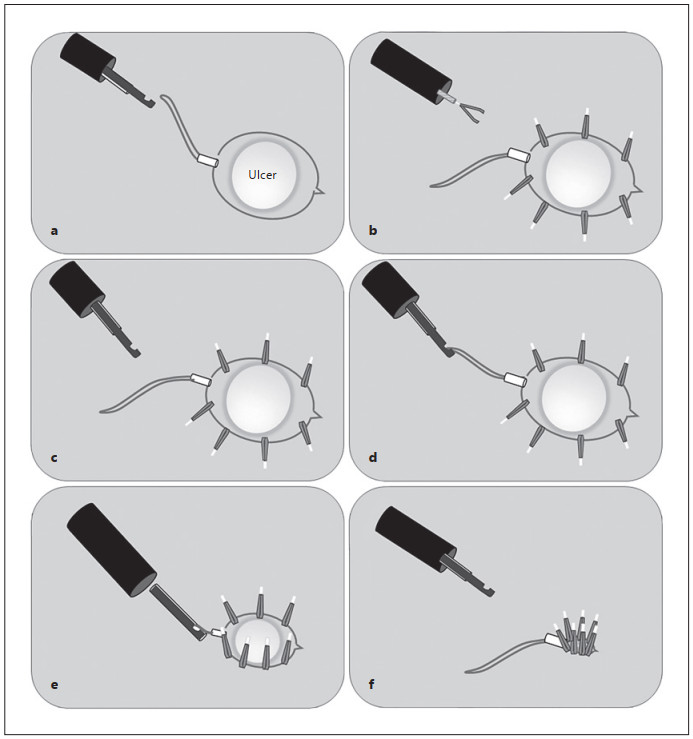 Ulcer
a
b
c
d
e
f