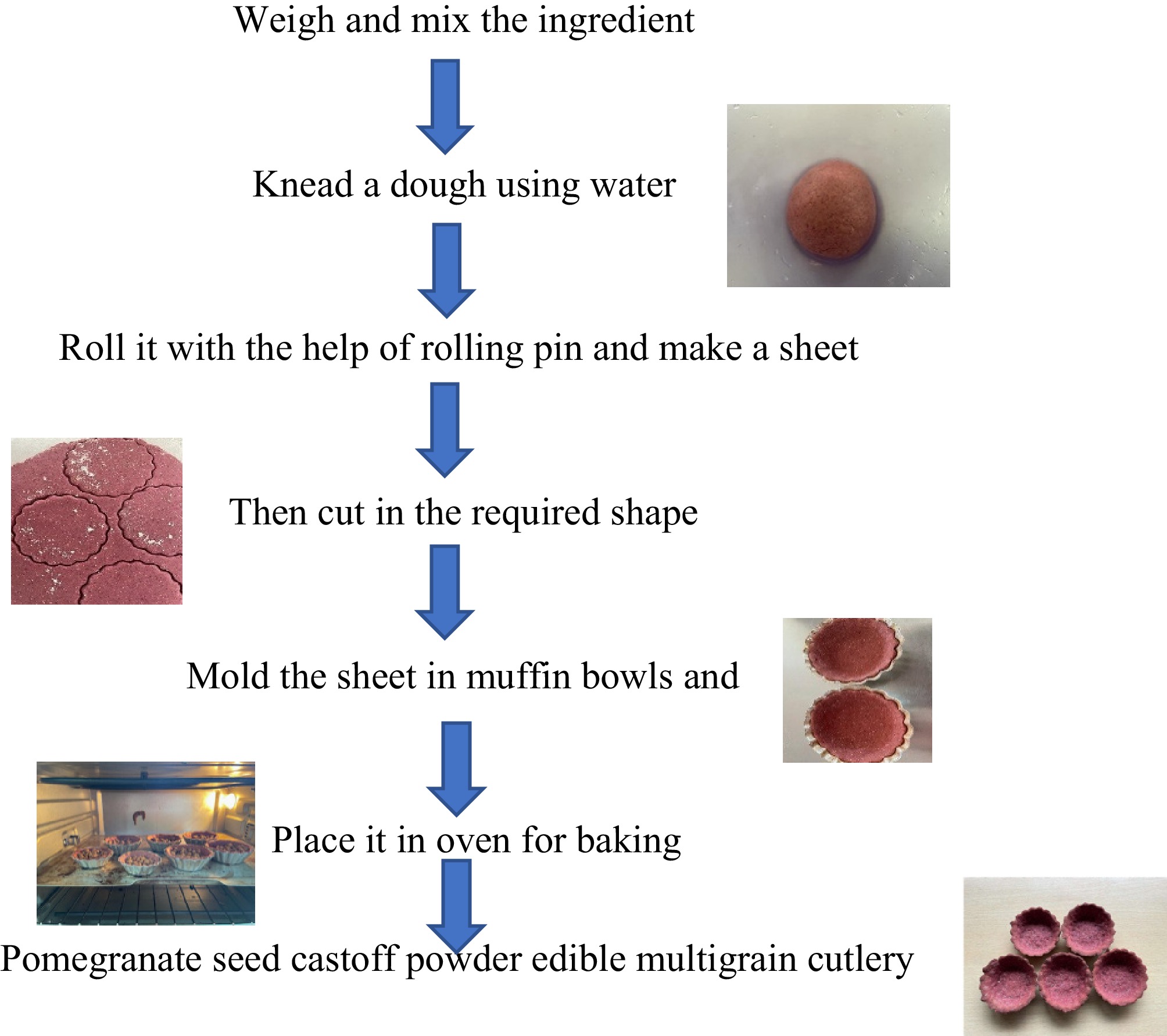 Weigh and mix the ingredient

Knead a dough using water

Roll it with the help of rolling pin and make a sheet

Then cut in the required shape

Mold the sheet in muffin bowls and

Place it in oven for baking

Pomegranate seed castoff powder edible multigrain cutlery