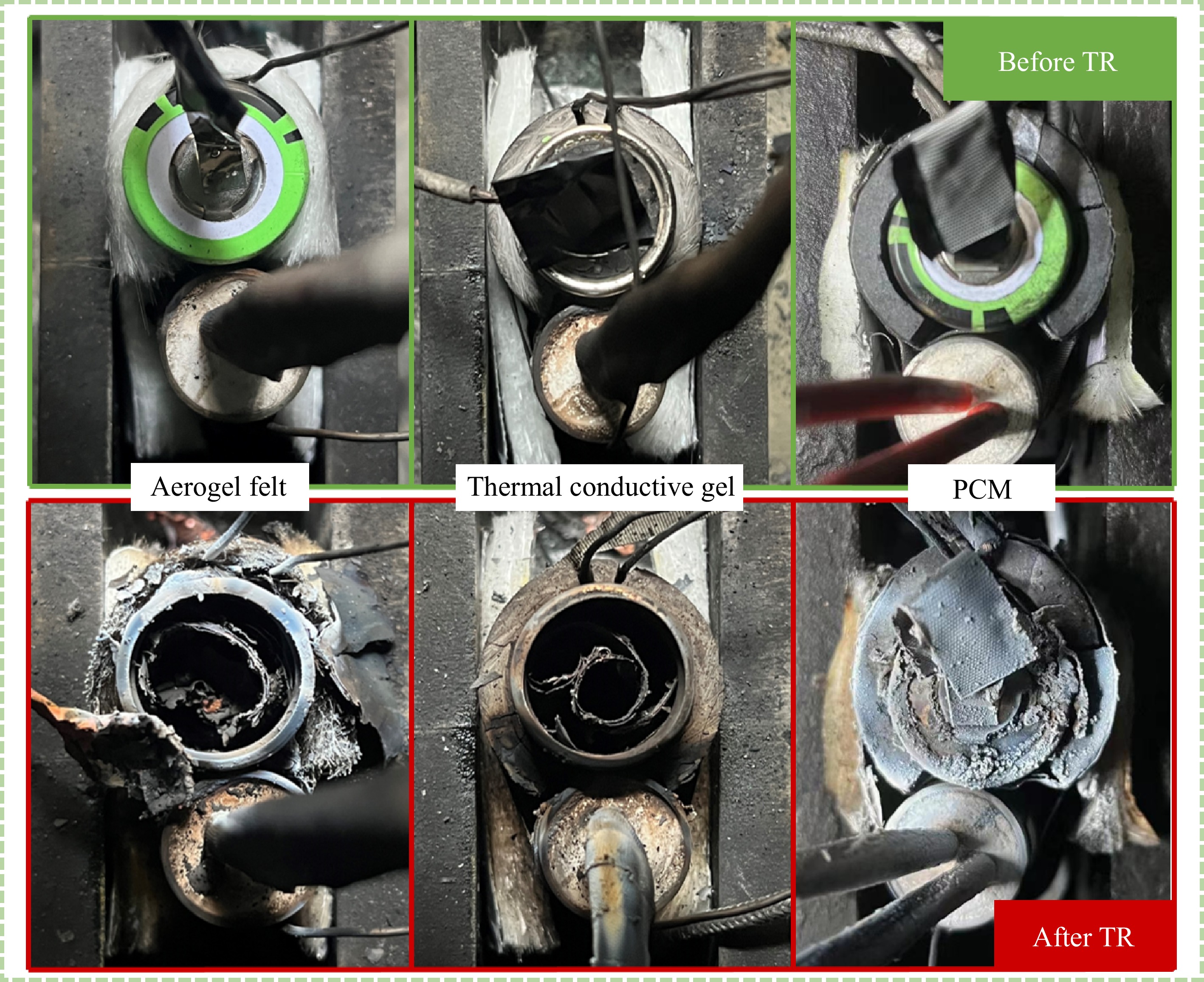 Before TR

Aerogel felt

Thermal conductive gel

PCM

After TR