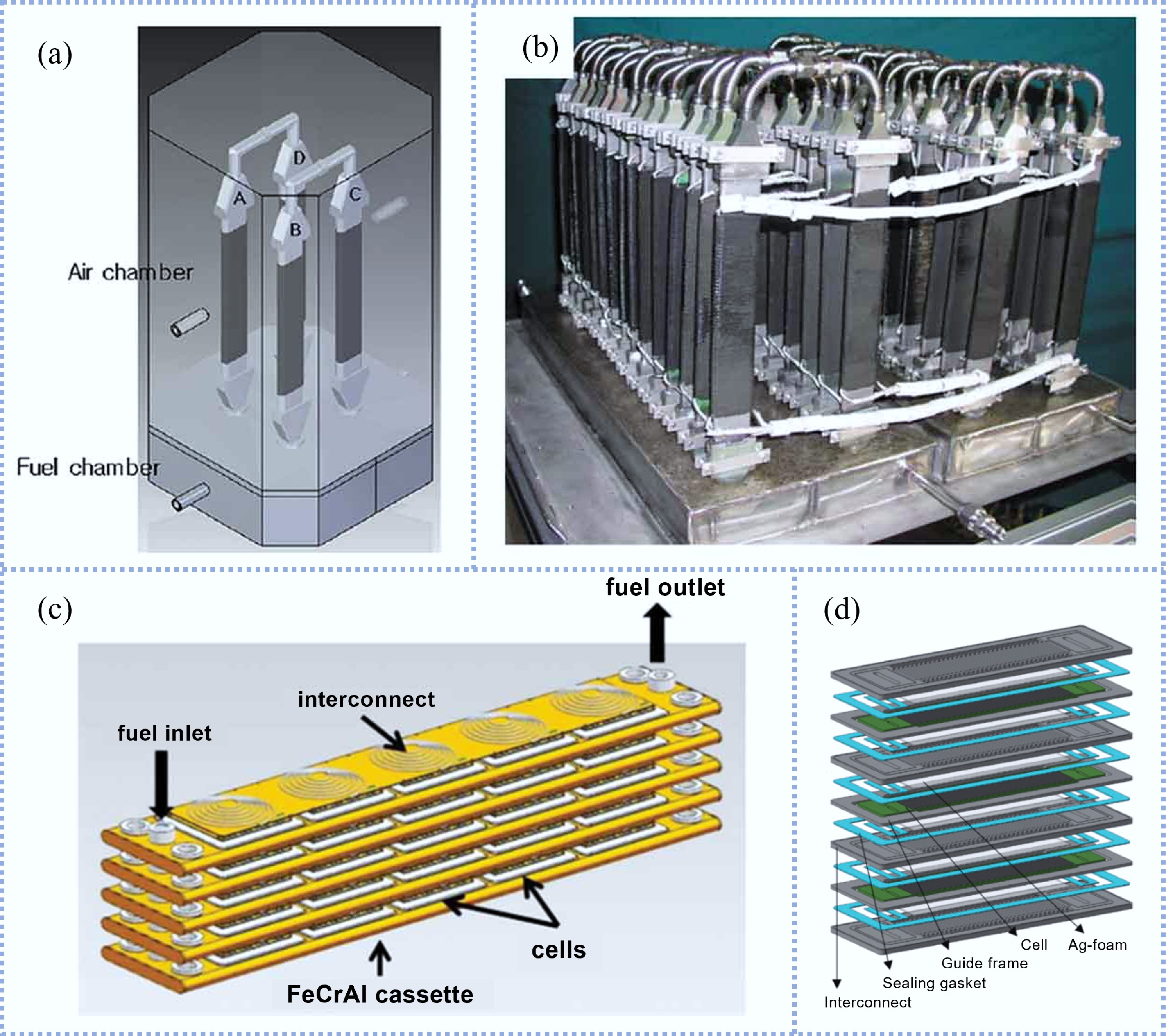 (a)

D

A

C

B

Air chamber

Fuel chamber

(b)

(c)

fuel outlet

interconnect

fuel inlet

cells

FeCrAl cassette

(d)

Cell

Ag-foam

Guide frame

Sealing gasket

Interconnect