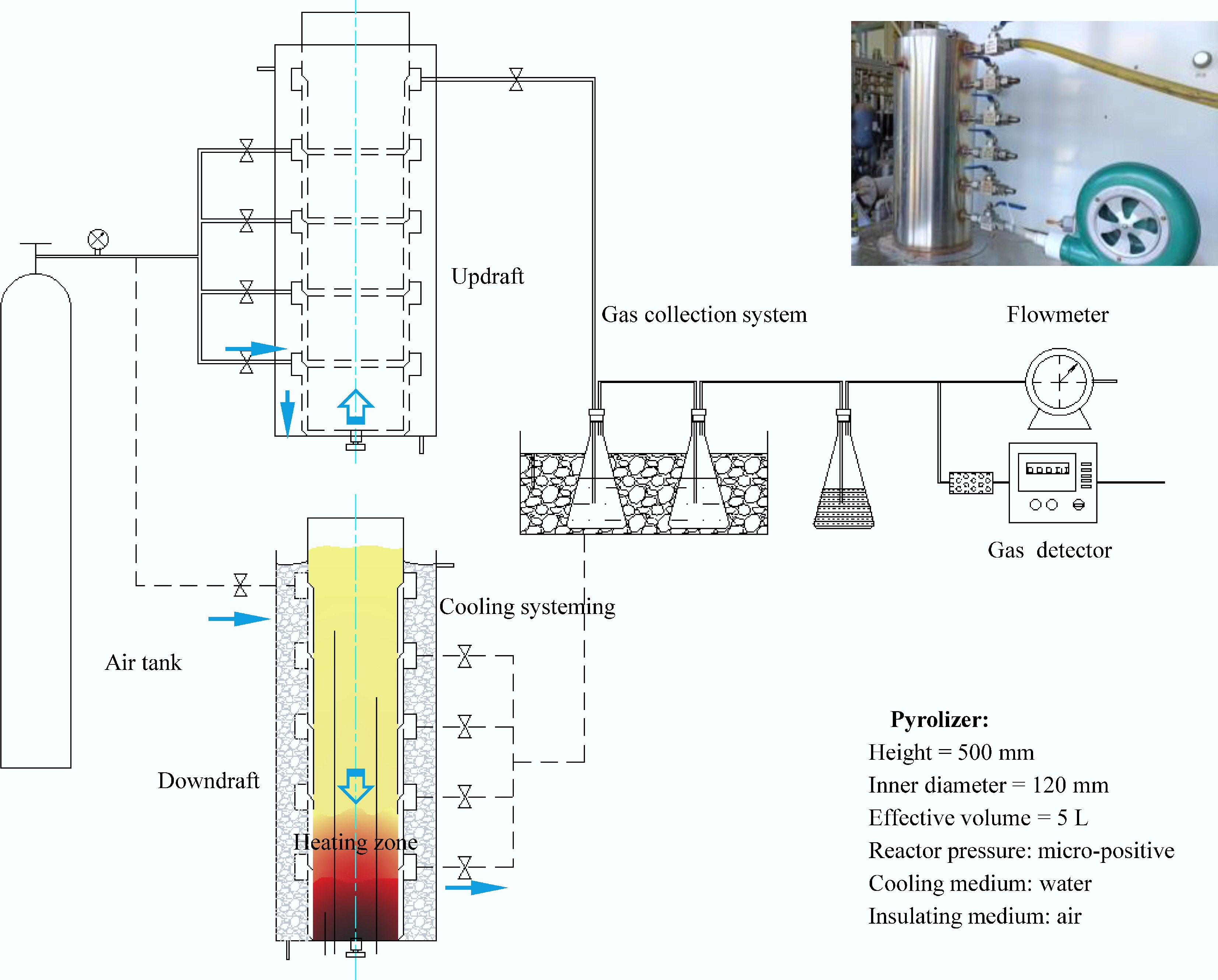 Updraft

Gas collection system

Flowmeter

Gas detector

Cooling systeming

Air tank

Downdraft

Heating zone

Pyrolizer:
Height = 500 mm
Inner diameter = 120 mm
Effective volume = 5 L
Reactor pressure: micro-positive
Cooling medium: water
Insulating medium: air