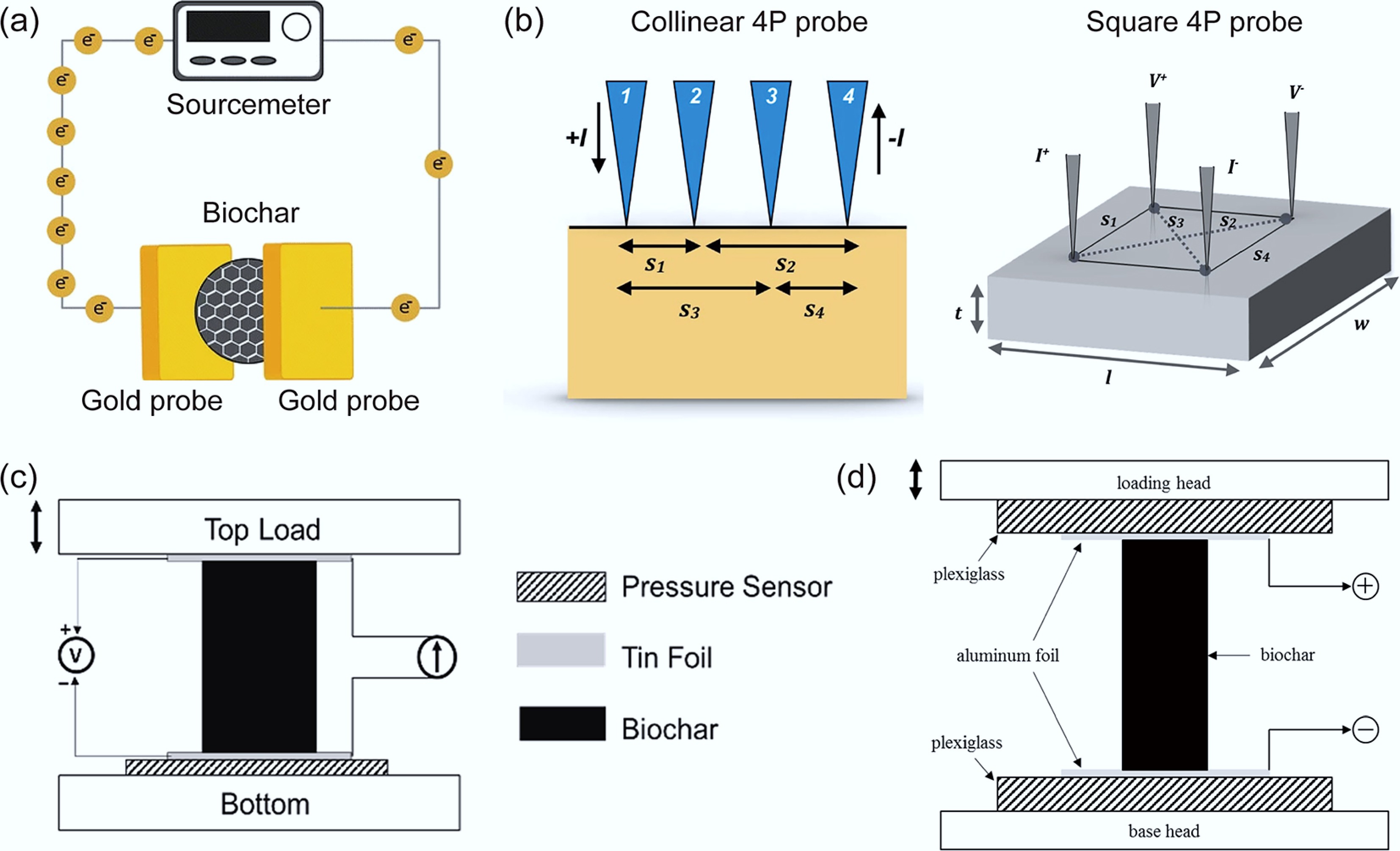 (a)

$e^-$ $e^-$ $e^-$ $e^-$ $e^-$ $e^-$ $e^-$ $e^-$ $e^-$ $e^-$ $e^-$

Sourcemeter

Biochar

Gold probe Gold probe

(b) Collinear 4P probe

1 2 3 4

+I -I

$s_1$ $s_2$ $s_3$ $s_4$

Square 4P probe

$V^+$ $V^-$ $I^+$ $I^-$

$s_1$ $s_3$ $s_2$ $s_4$

t w l

(c)

Top Load

+ V −

Bottom

Pressure Sensor

Tin Foil

Biochar

(d)

loading head

plexiglass

aluminum foil

biochar

plexiglass

base head

+

−